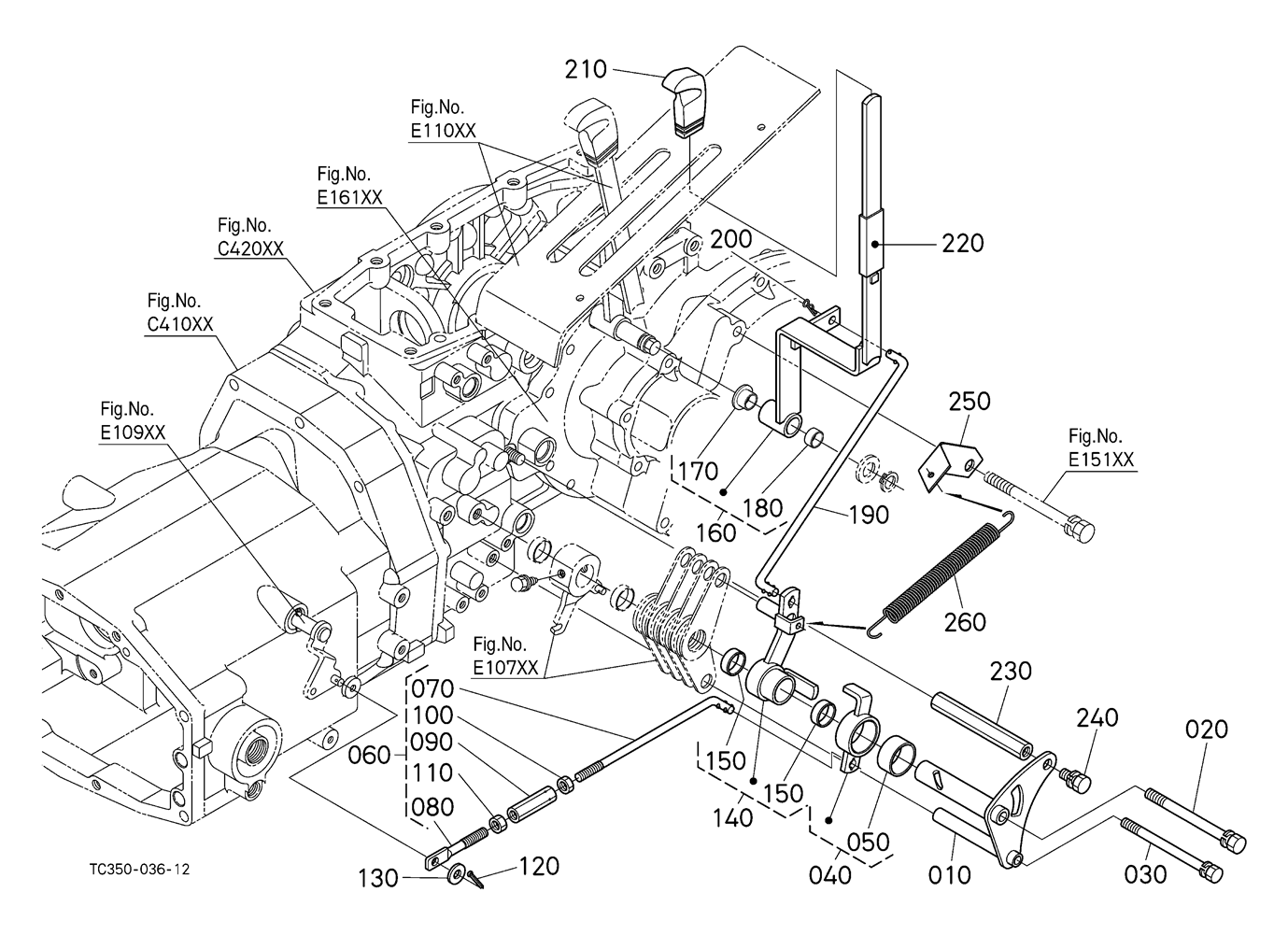 210
Fig.No.
E110XX
Fig.No.
E161XX
Fig.No.
C420XX
Fig.No.
C410XX
Fig.No.
E109XX
200
220
250
Fig.No.
E151XX
170
180
160
190
260
Fig.No.
E107XX
230
240
020
070
100
090
060
110
080
150
150
140
050
040
010
030
130
120
TC350-036-12